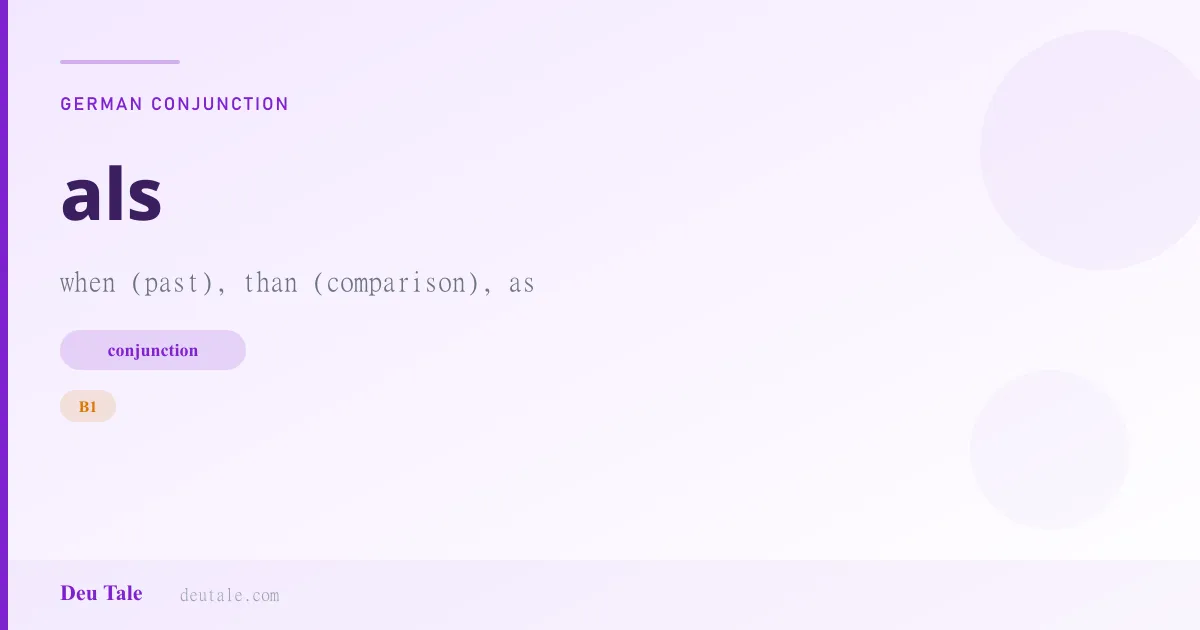 GERMAN CONJUNCTION

als

when (past), than (comparison), as

conjunction

B1

Deu Tale deutale.com